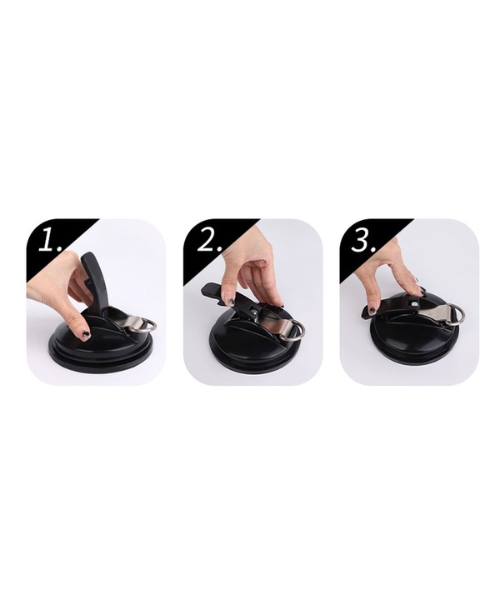 1.

2.

3.